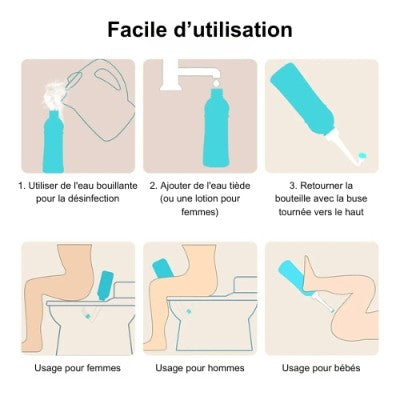 Facile d’utilisation

1. Utiliser de l'eau bouillante pour la désinfection

2. Ajouter de l'eau tiède (ou une lotion pour femmes)

3. Retourner la bouteille avec la buse tournée vers le haut

Usage pour femmes

Usage pour hommes

Usage pour bébés