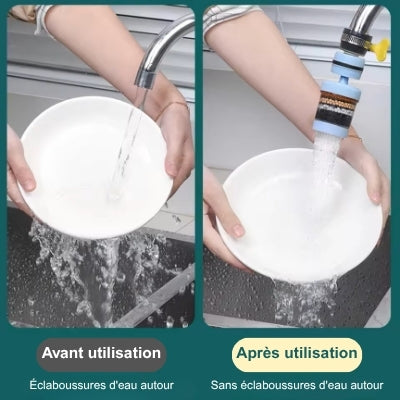 Avant utilisation

Éclaboussures d'eau autour

Après utilisation

Sans éclaboussures d'eau autour