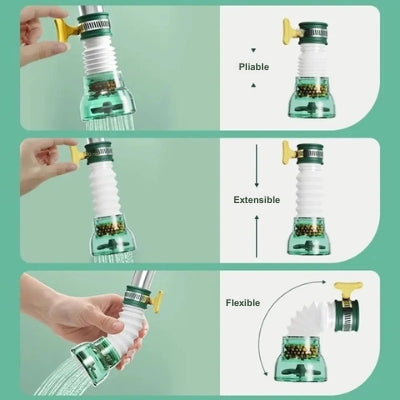 Pliable

Extensible

Flexible