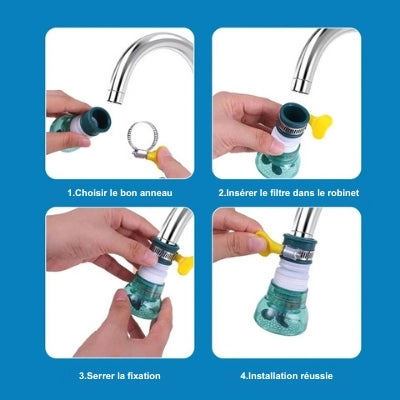 1.Choisir le bon anneau

2.Insérer le filtre dans le robinet

3.Serrer la fixation

4.Installation réussie